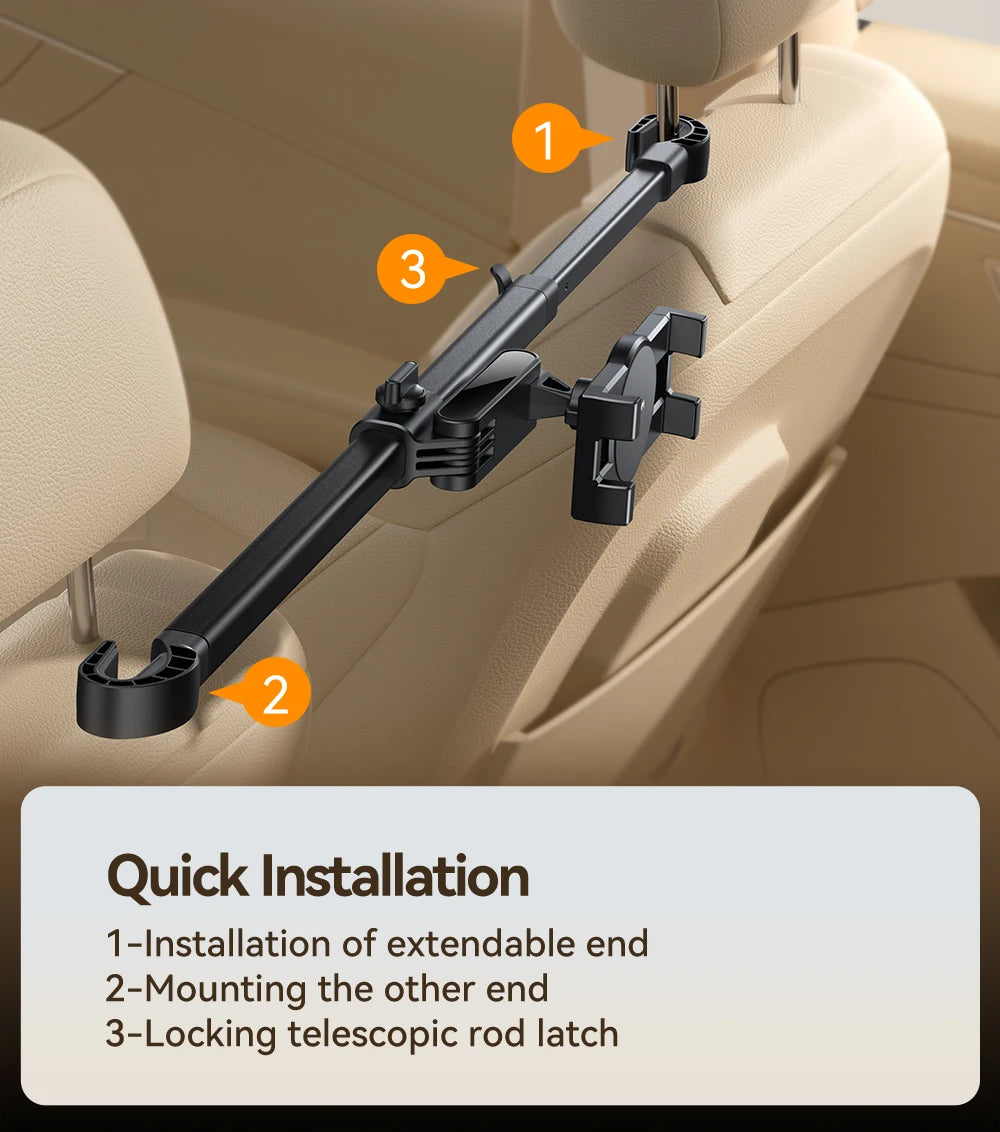 1

3

2

Quick Installation

1-Installation of extendable end
2-Mounting the other end
3-Locking telescopic rod latch