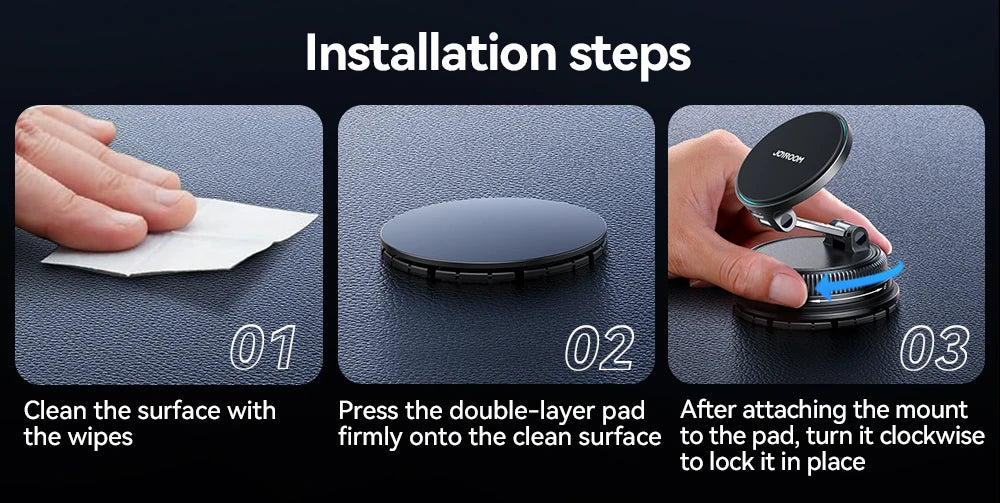 Installation steps

JOYROOM

01

Clean the surface with the wipes

02

Press the double-layer pad firmly onto the clean surface

03

After attaching the mount to the pad, turn it clockwise to lock it in place